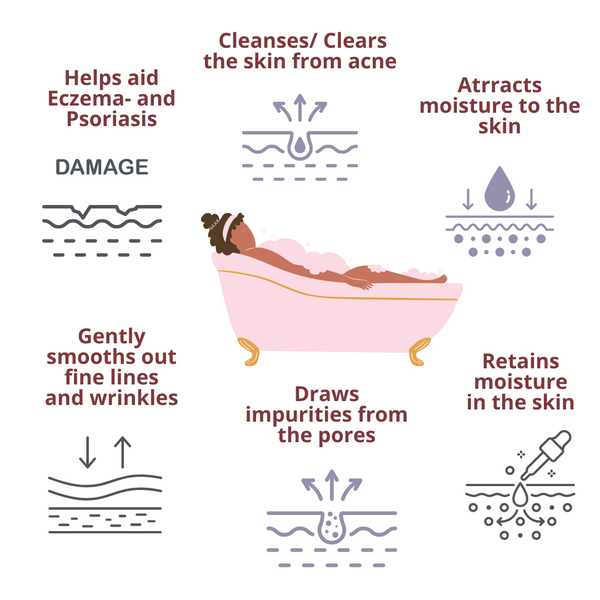 Cleanses/ Clears the skin from acne

Helps aid Eczema- and Psoriasis

DAMAGE

Atrracts moisture to the skin

Gently smooths out fine lines and wrinkles

Draws impurities from the pores

Retains moisture in the skin